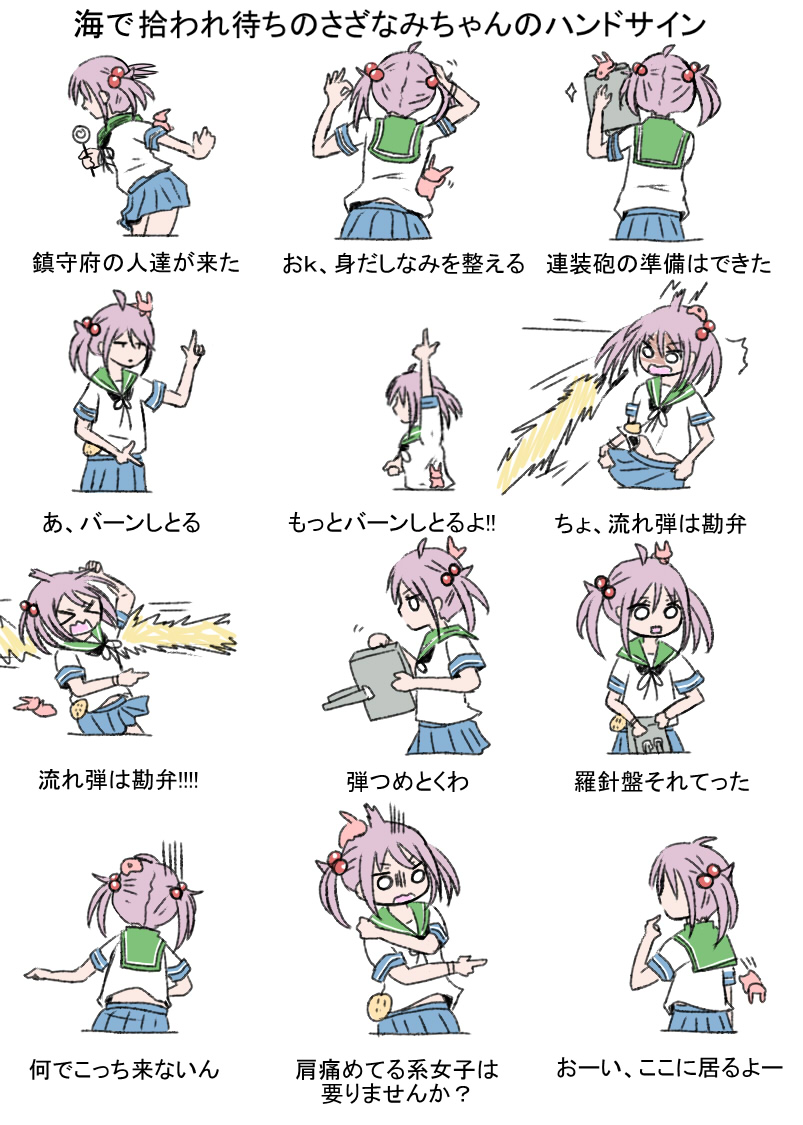 海で拾われ待ちのさざなみちゃんのハンドサイン

鎮守府の人達が来た

おk、身だしなみを整える

連装砲の準備はできた

あ、バーンしとる

もっとバーンしとるよ!!

ちょ、流れ弾は勘弁

流れ弾は勘弁!!!!

弾つめとくわ

羅針盤それてった

何でこっち来ないん

肩痛めてる系女子は要りませんか？

おーい、ここに居るよー