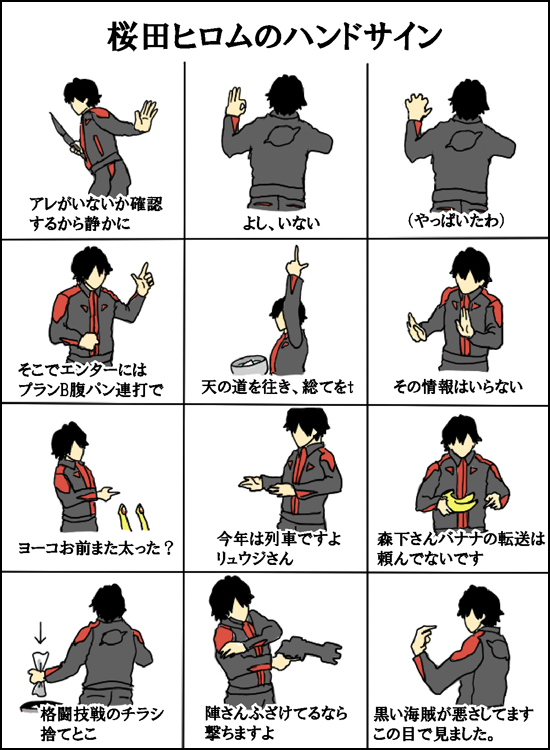 桜田ヒロムのハンドサイン

アレがいないか確認するから静かに

よし、いない

（やっぱいたわ）

そこでエンターにはプランB腹パン連打で

天の道を往き、総てをt

その情報はいらない

ヨーコお前また太った？

今年は列車ですよリュウジさん

森下さんバナナの転送は頼んでないです

↓
格闘技戦のチラシ捨てとこ

陣さんふざけてるなら撃ちますよ

黒い海賊が悪さしてますこの目で見ました。