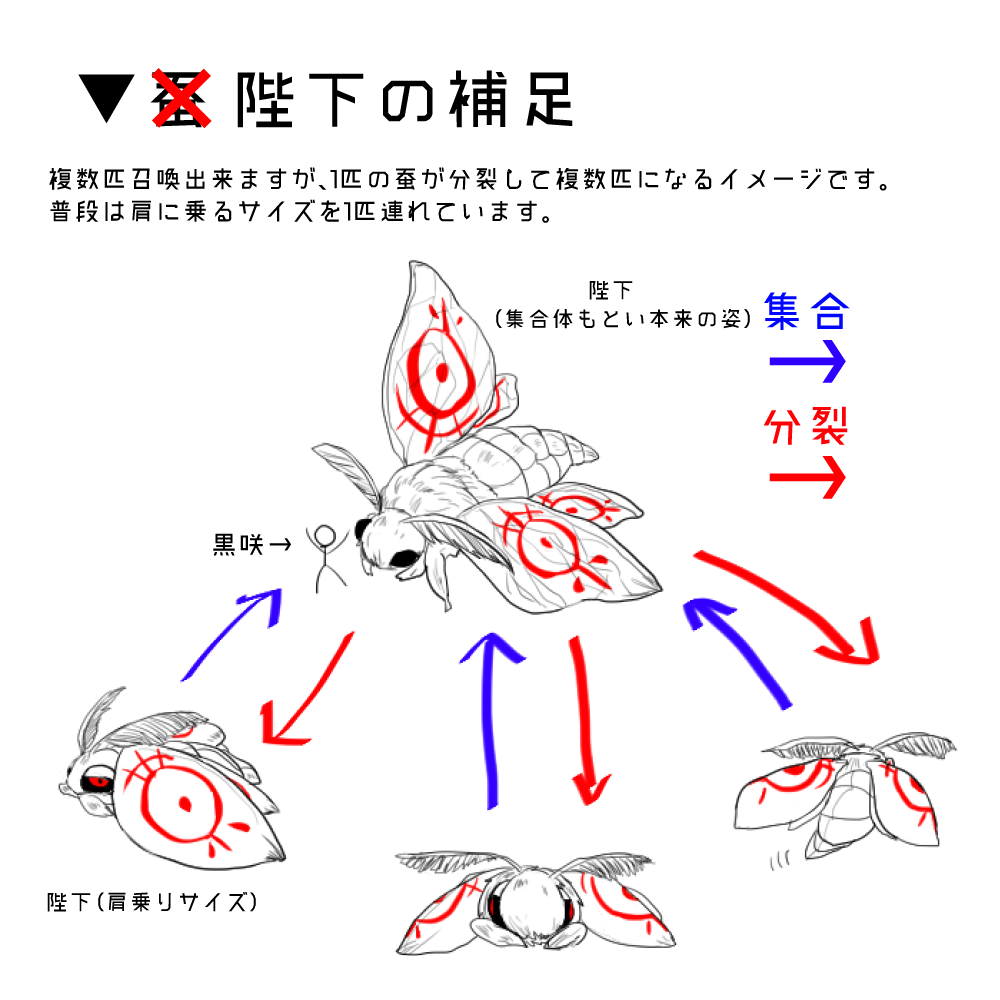 ▼蚕 陛下の補足

複数匹召喚出来ますが､1匹の蚕が分裂して複数匹になるイメージです。
普段は肩に乗るサイズを1匹連れています。

陛下
(集合体もとい本来の姿)

集合
→
分裂
→

黒咲→

陛下(肩乗りサイズ)