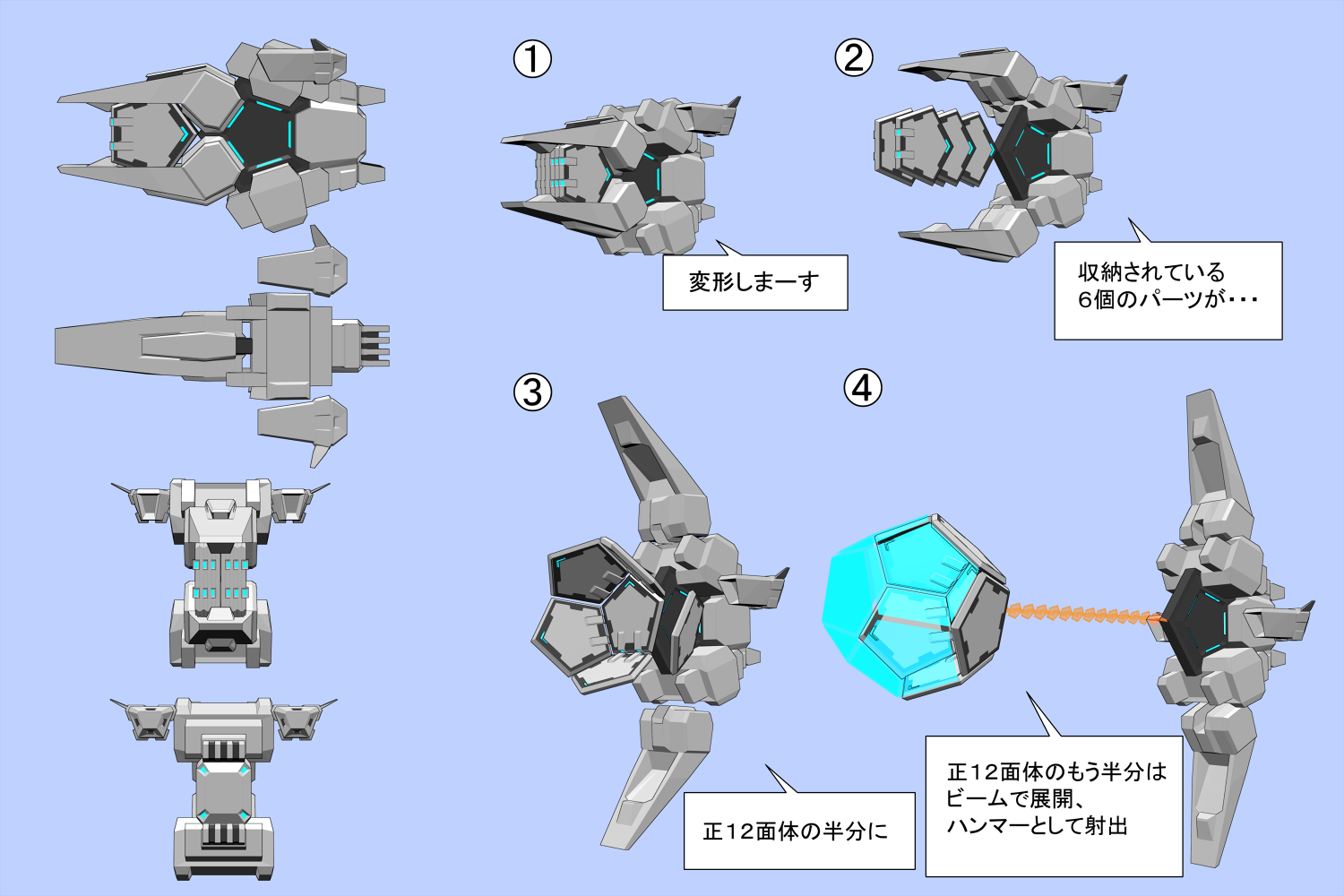 ①

変形しまーす

②

収納されている
6個のパーツが・・・

③

正12面体の半分に

④

正12面体のもう半分は
ビームで展開、
ハンマーとして射出