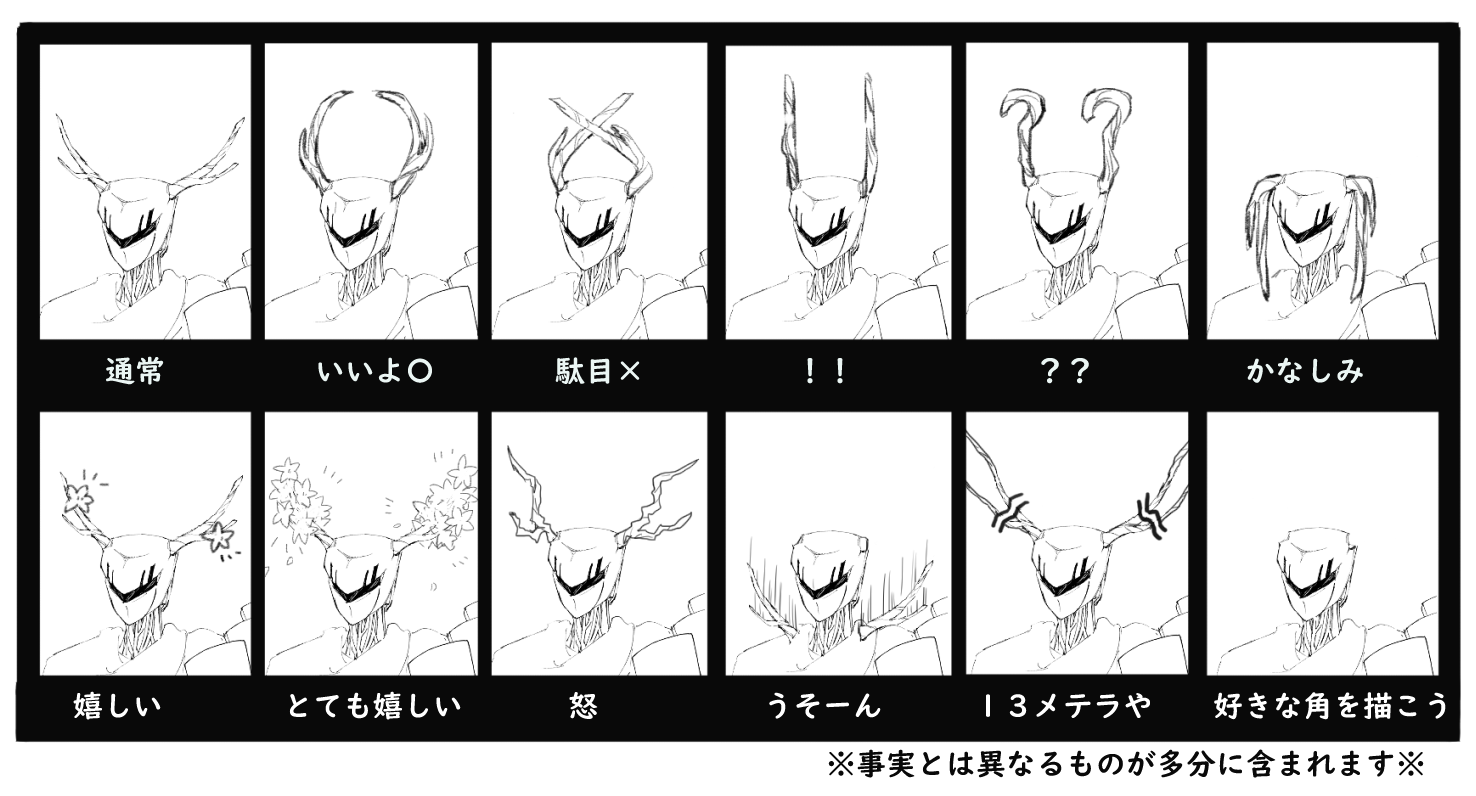 通常

いいよ〇

駄目×

！！

？？

かなしみ

嬉しい

とても嬉しい

怒

うそーん

１３メテラや

好きな角を描こう

※事実とは異なるものが多分に含まれます※