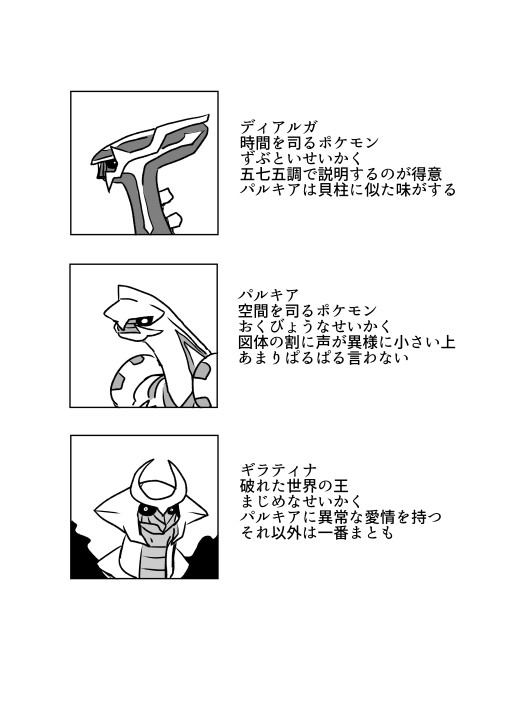 ディアルガ
時間を司るポケモン
ずぶといせいかく
五七五調で説明するのが得意
パルキアは貝柱に似た味がする

パルキア
空間を司るポケモン
おくびょうなせいかく
図体の割に声が異様に小さい上
あまりぱるぱる言わない

ギラティナ
破れた世界の王
まじめなせいかく
パルキアに異常な愛情を持つ
それ以外は一番まとも