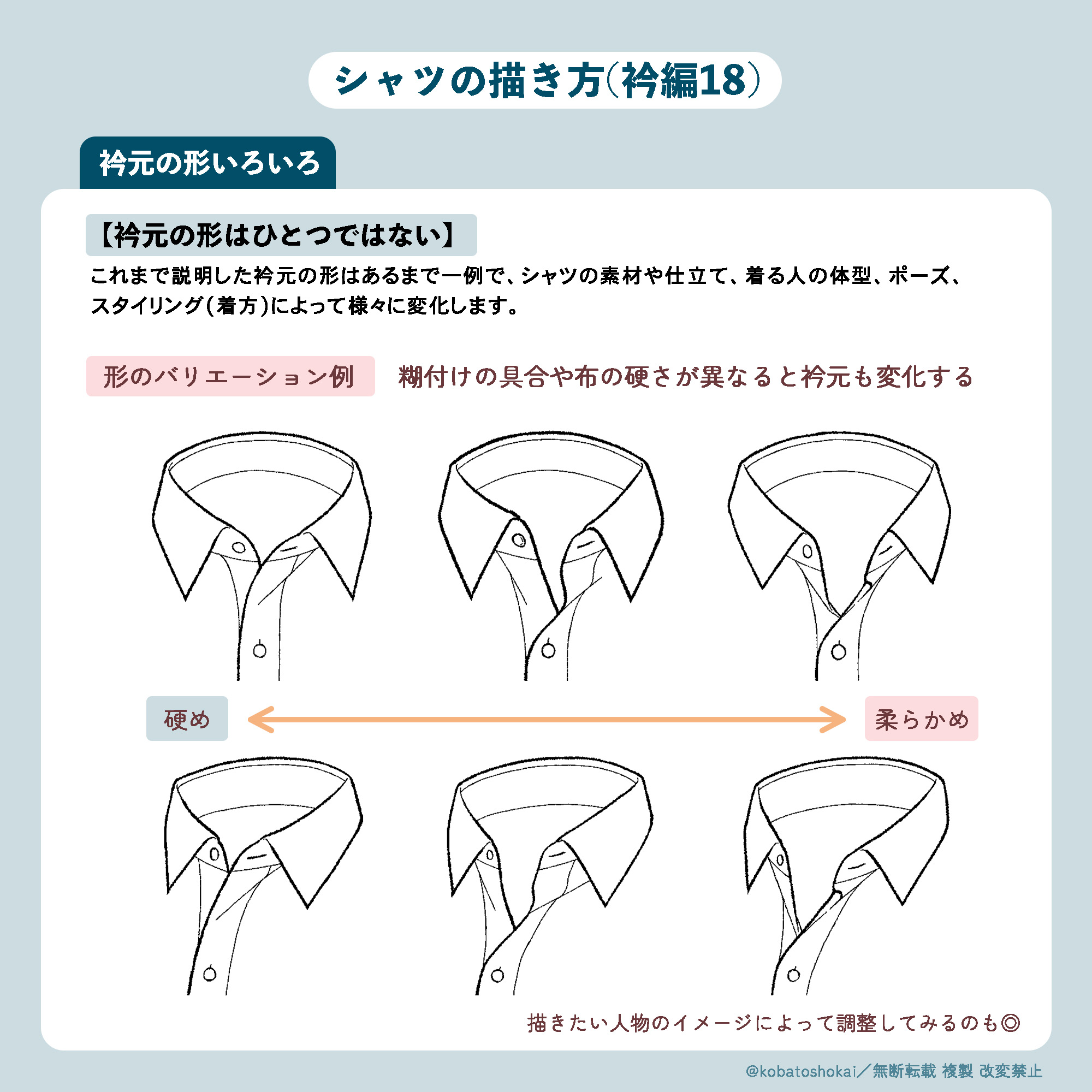 シャツの描き方(衿編18)

衿元の形いろいろ

【衿元の形はひとつではない】

これまで説明した衿元の形はあるまで一例で、シャツの素材や仕立て、着る人の体型、ポーズ、スタイリング(着方)によって様々に変化します。

形のバリエーション例　糊付けの具合や布の硬さが異なると衿元も変化する

硬め

柔らかめ

描きたい人物のイメージによって調整してみるのも◎

@kobatoshokai／無断転載 複製 改変禁止