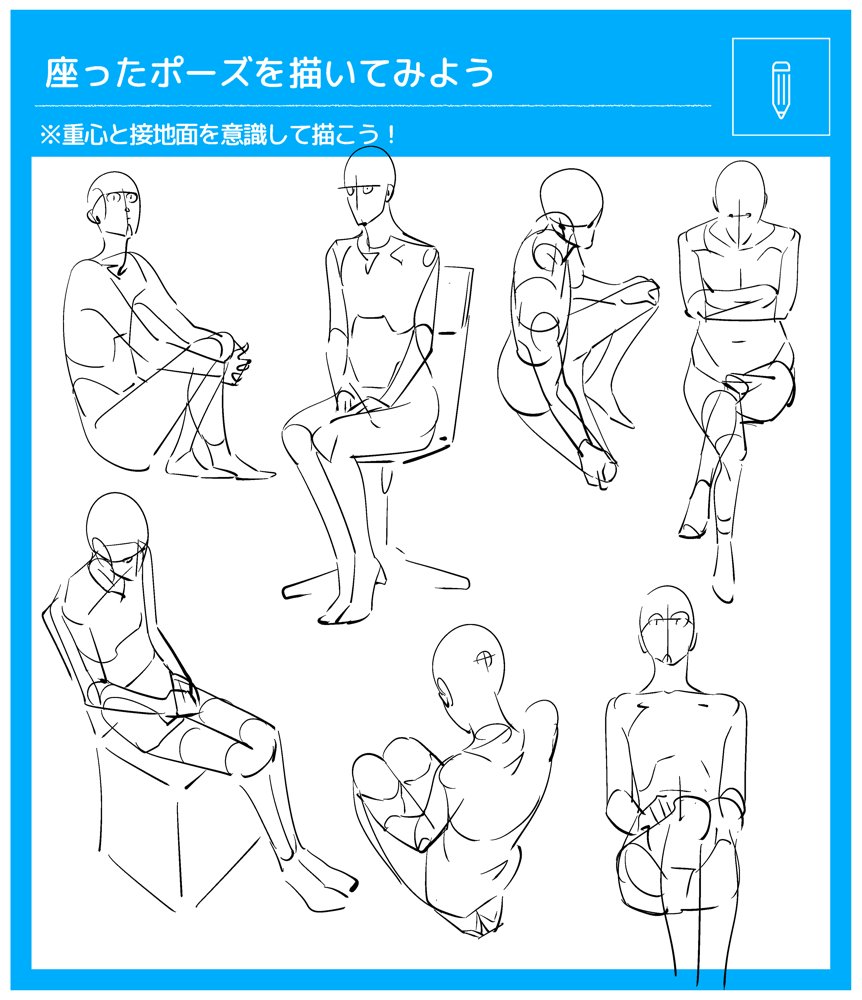 座ったポーズを描いてみよう

※重心と接地面を意識して描こう！