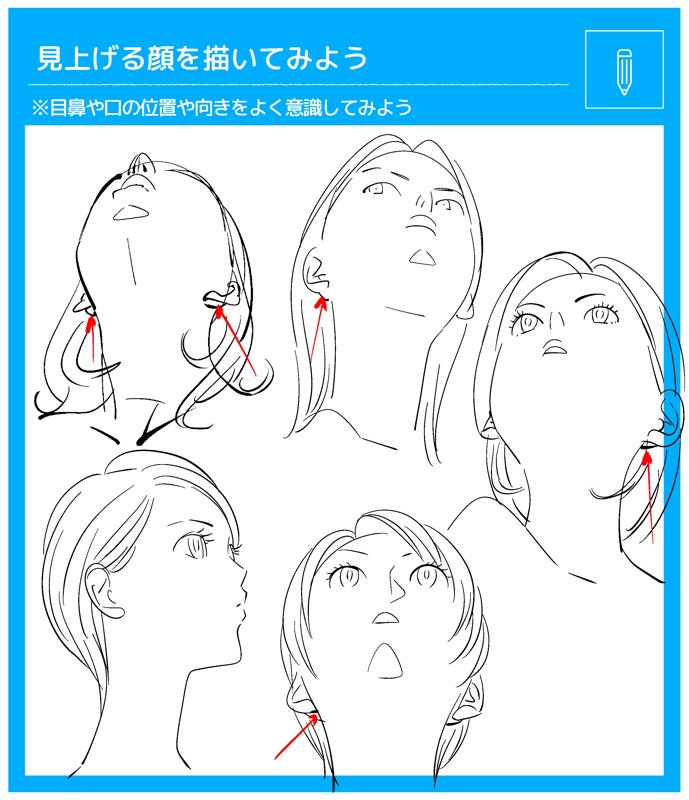 見上げる顔を描いてみよう

※目鼻や口の位置や向きをよく意識してみよう