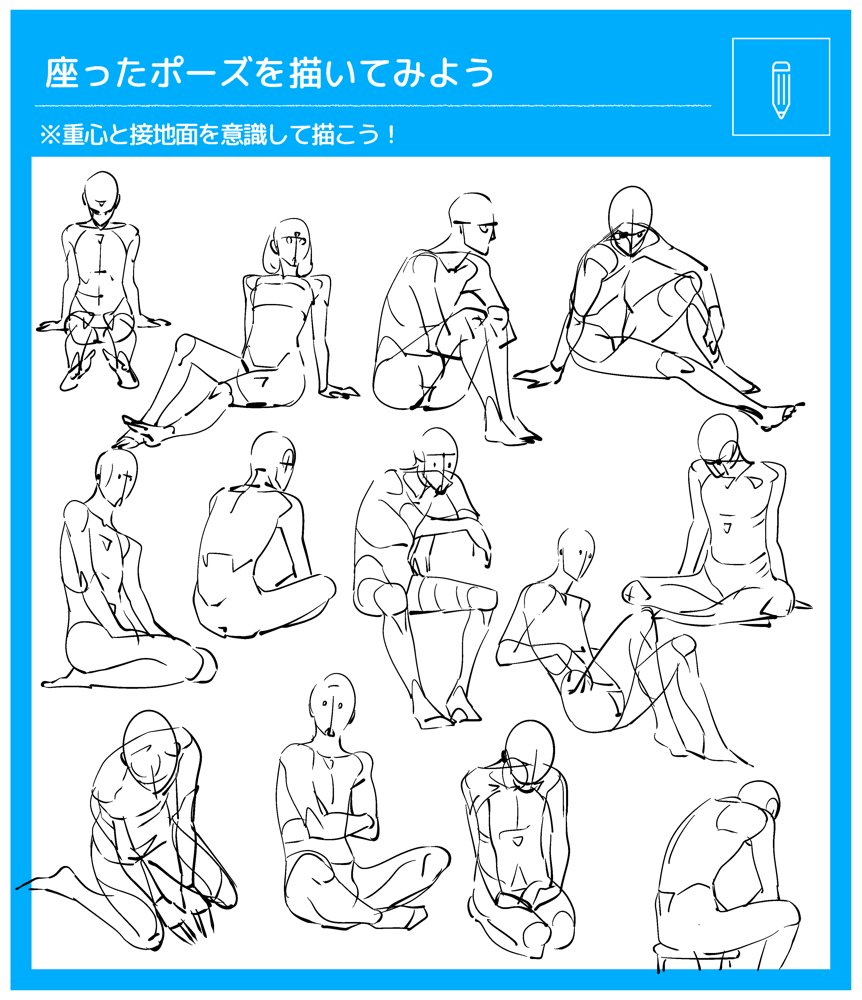 座ったポーズを描いてみよう

※重心と接地面を意識して描こう！